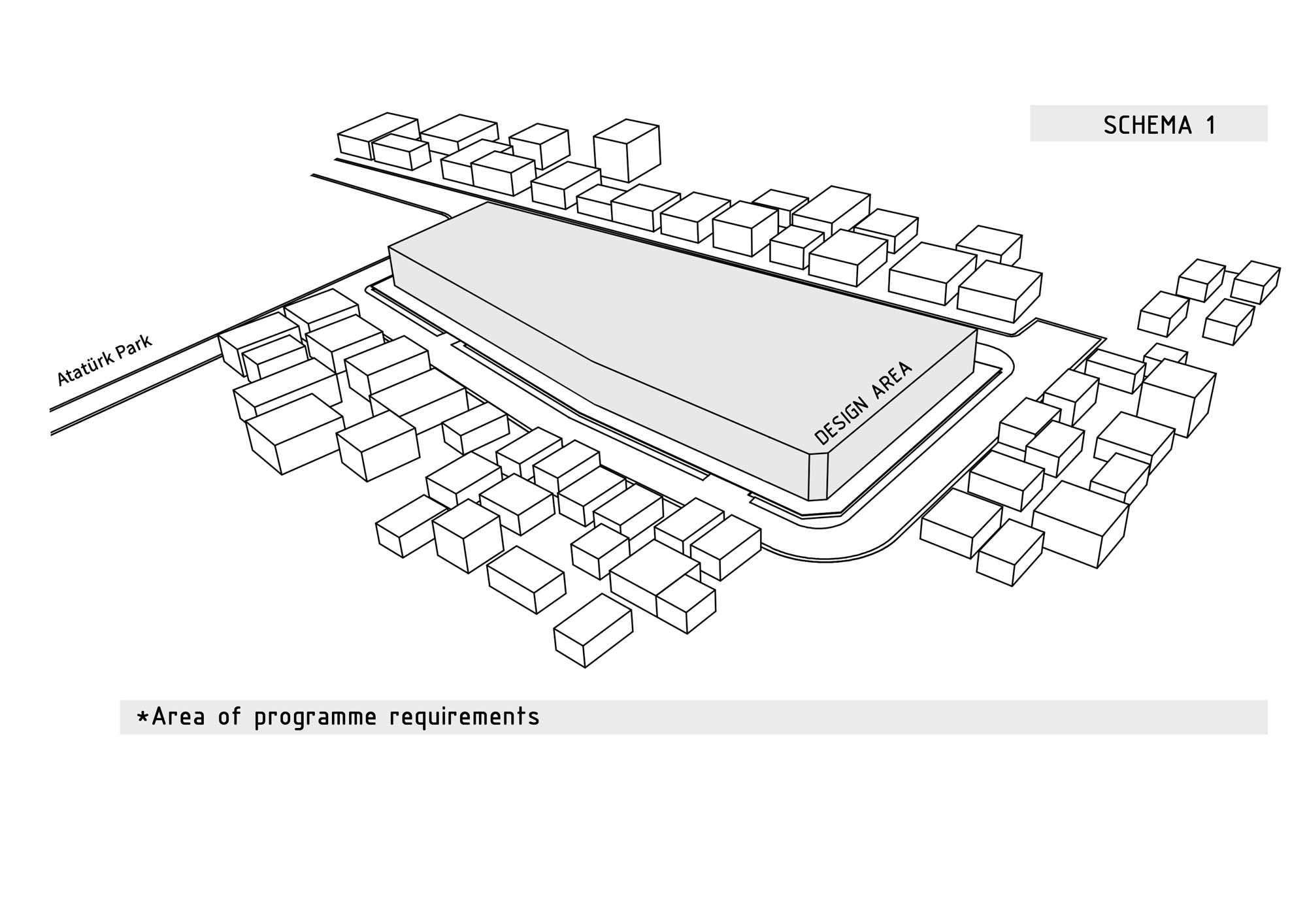 SCHEMA 1

Atatürk Park

DESIGN AREA

*Area of programme requirements